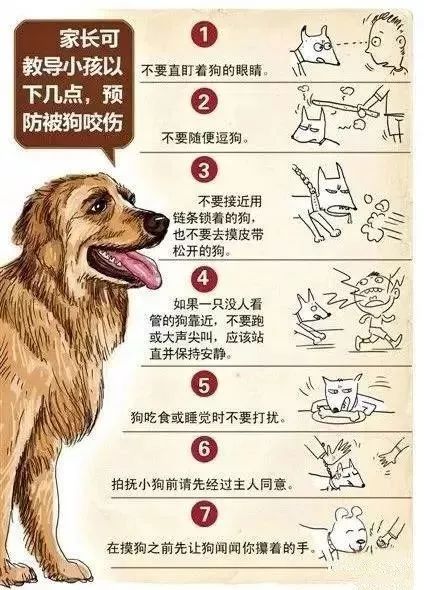 家长可教导小孩以下几点，预防被狗咬伤

1

不要直盯着狗的眼睛。

2

不要随便逗狗。

3

不要接近用链条锁着的狗，也不要去摸皮带松开的狗。

4

如果一只没人看管的狗靠近，不要跑或大声尖叫，应该站直并保持安静。

5

狗吃食或睡觉时不要打扰。

6

拍抚小狗前请先经过主人同意。

7

在摸狗之前先让狗闻闻你攥着的手。