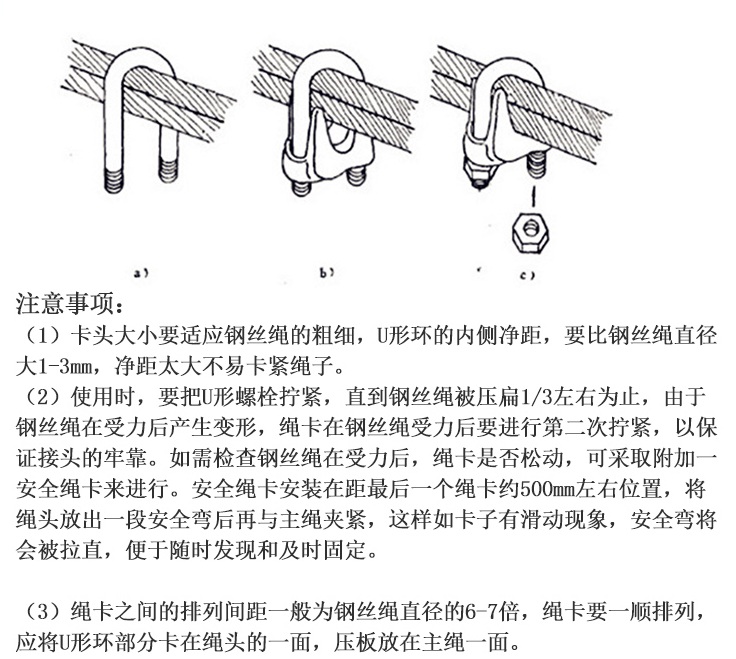 a)

b)

c)

注意事项：

（1）卡头大小要适应钢丝绳的粗细，U形环的内侧净距，要比钢丝绳直径大1-3mm，净距太大不易卡紧绳子。

（2）使用时，要把U形螺栓拧紧，直到钢丝绳被压扁1/3左右为止，由于钢丝绳在受力后产生变形，绳卡在钢丝绳受力后要进行第二次拧紧，以保证接头的牢靠。如需检查钢丝绳在受力后，绳卡是否松动，可采取附加一安全绳卡来进行。安全绳卡安装在距最后一个绳卡约500mm左右位置，将绳头放出一段安全弯后再与主绳夹紧，这样如卡子有滑动现象，安全弯将会被拉直，便于随时发现和及时固定。

（3）绳卡之间的排列间距一般为钢丝绳直径的6-7倍，绳卡要一顺排列，应将U形环部分卡在绳头的一面，压板放在主绳一面。