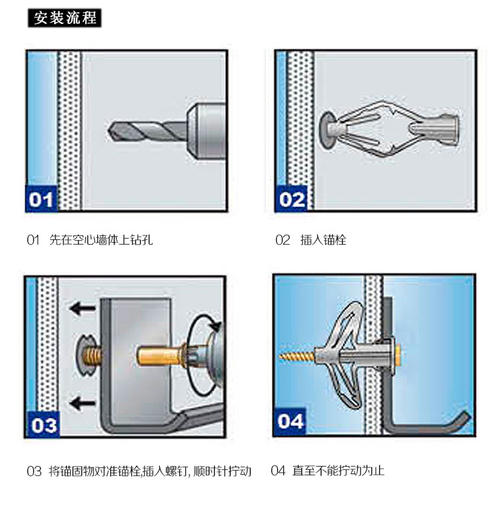 安装流程

01

02

01 先在空心墙体上钻孔

02 插入锚栓

03

04

03 将锚固物对准锚栓,插入螺钉, 顺时针拧动

04 直至不能拧动为止