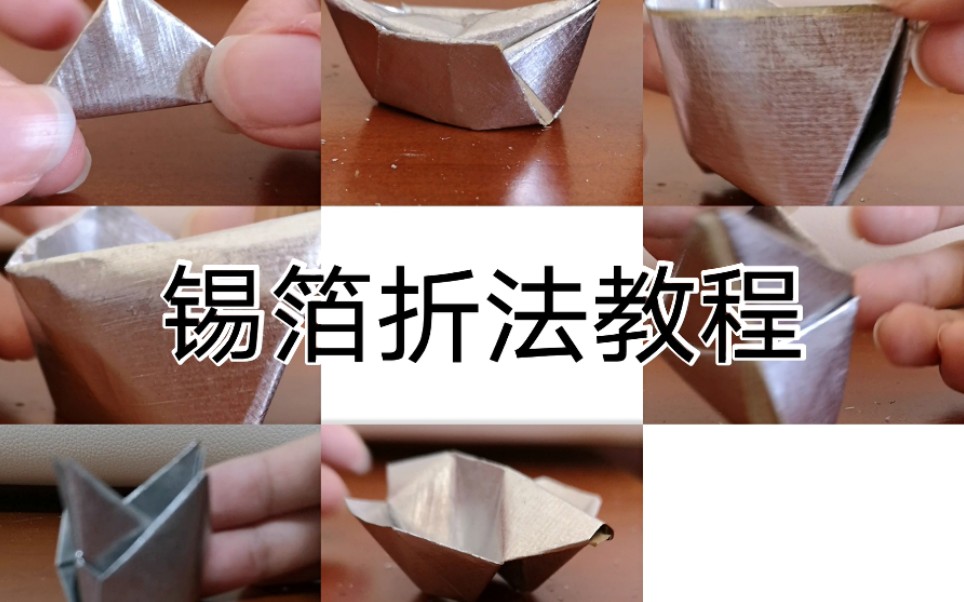 锡箔折法教程