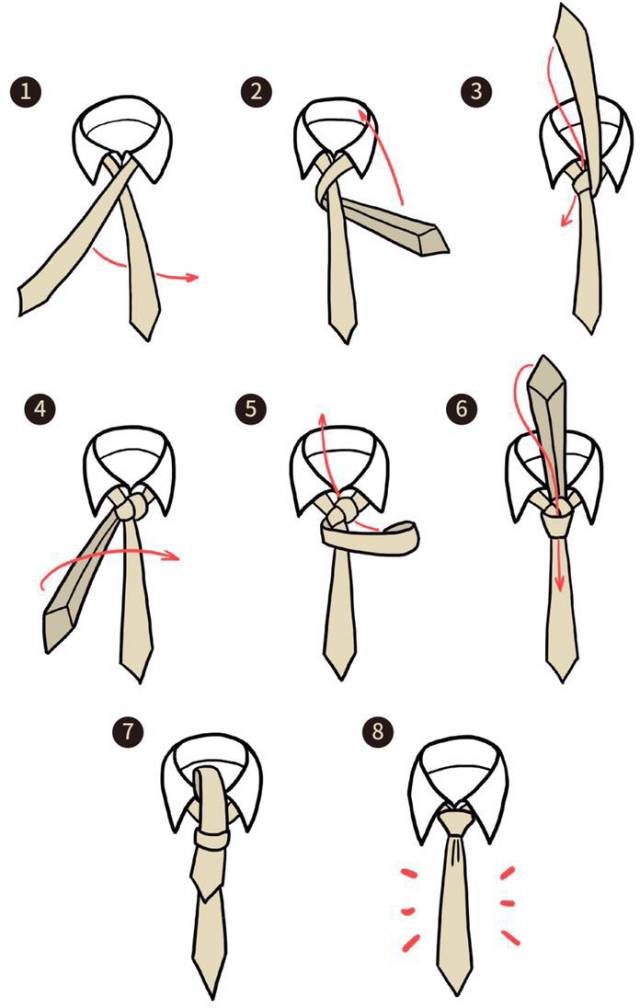 1
2
3
4
5
6
7
8