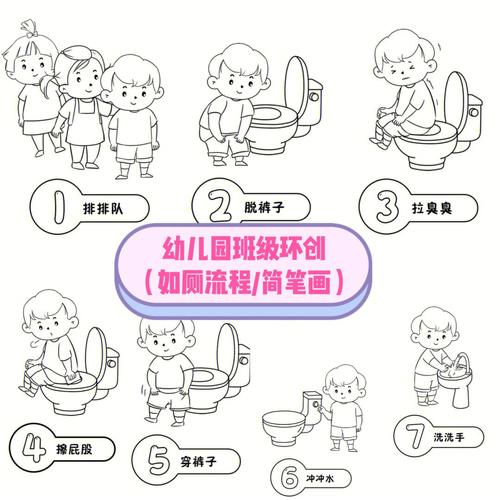 1 排排队

2 脱裤子

3 拉臭臭

幼儿园班级环创
（如厕流程/简笔画）

4 擦屁股

5 穿裤子

6 冲冲水

7 洗洗手