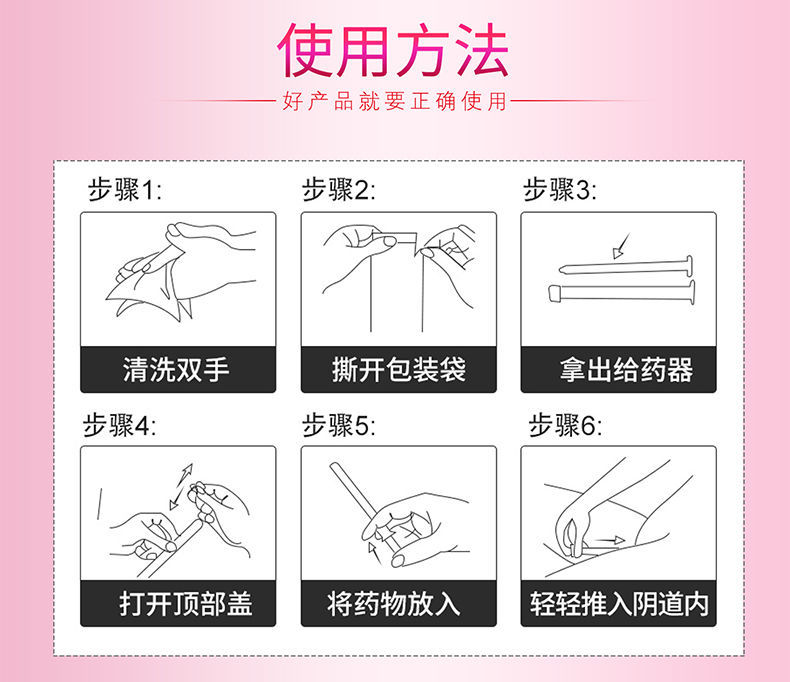 使用方法

好产品就要正确使用

步骤1:

清洗双手

步骤2:

撕开包装袋

步骤3:

拿出给药器

步骤4:

打开顶部盖

步骤5:

将药物放入

步骤6:

轻轻推入阴道内