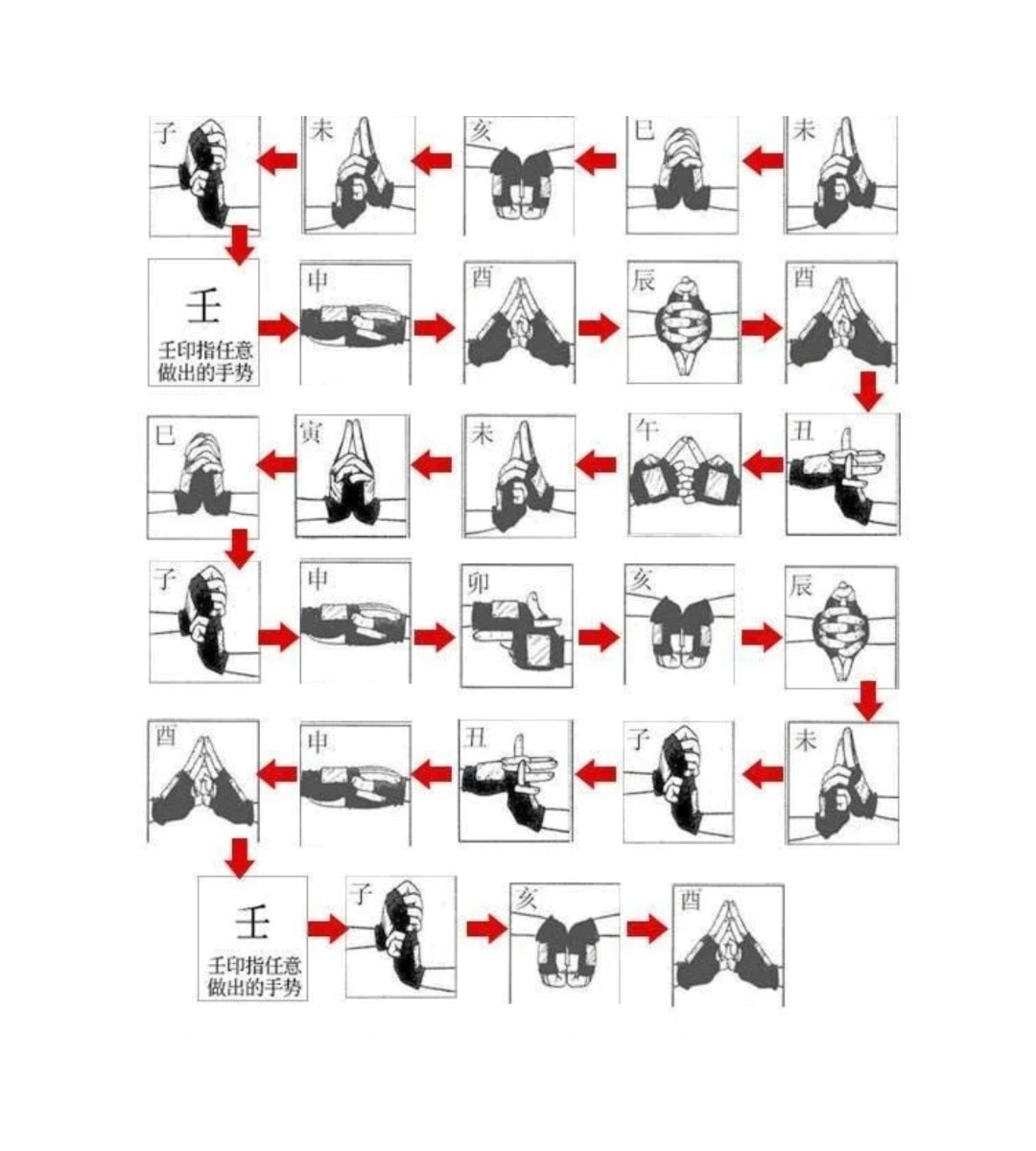 子 未 亥 巳 未

壬
壬印指任意做出的手势

申 酉 辰 酉

巳 寅 未 午 丑

子 申 卯 亥 辰

酉 申 丑 子 未

壬
壬印指任意做出的手势

子 亥 酉