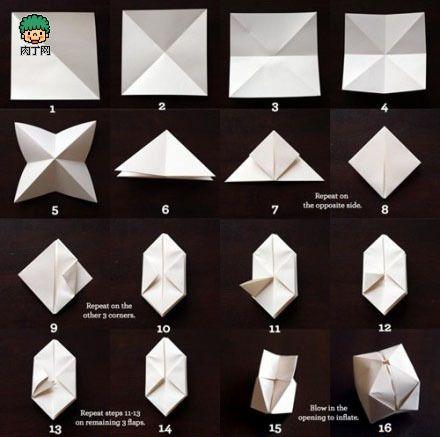 肉丁网

1

2

3

4

5

6

7

Repeat on the opposite side.

8

9

Repeat on the other 3 corners.

10

11

12

13

Repeat steps 11-13 on remaining 3 flaps.

14

15

Blow in the opening to inflate.

16