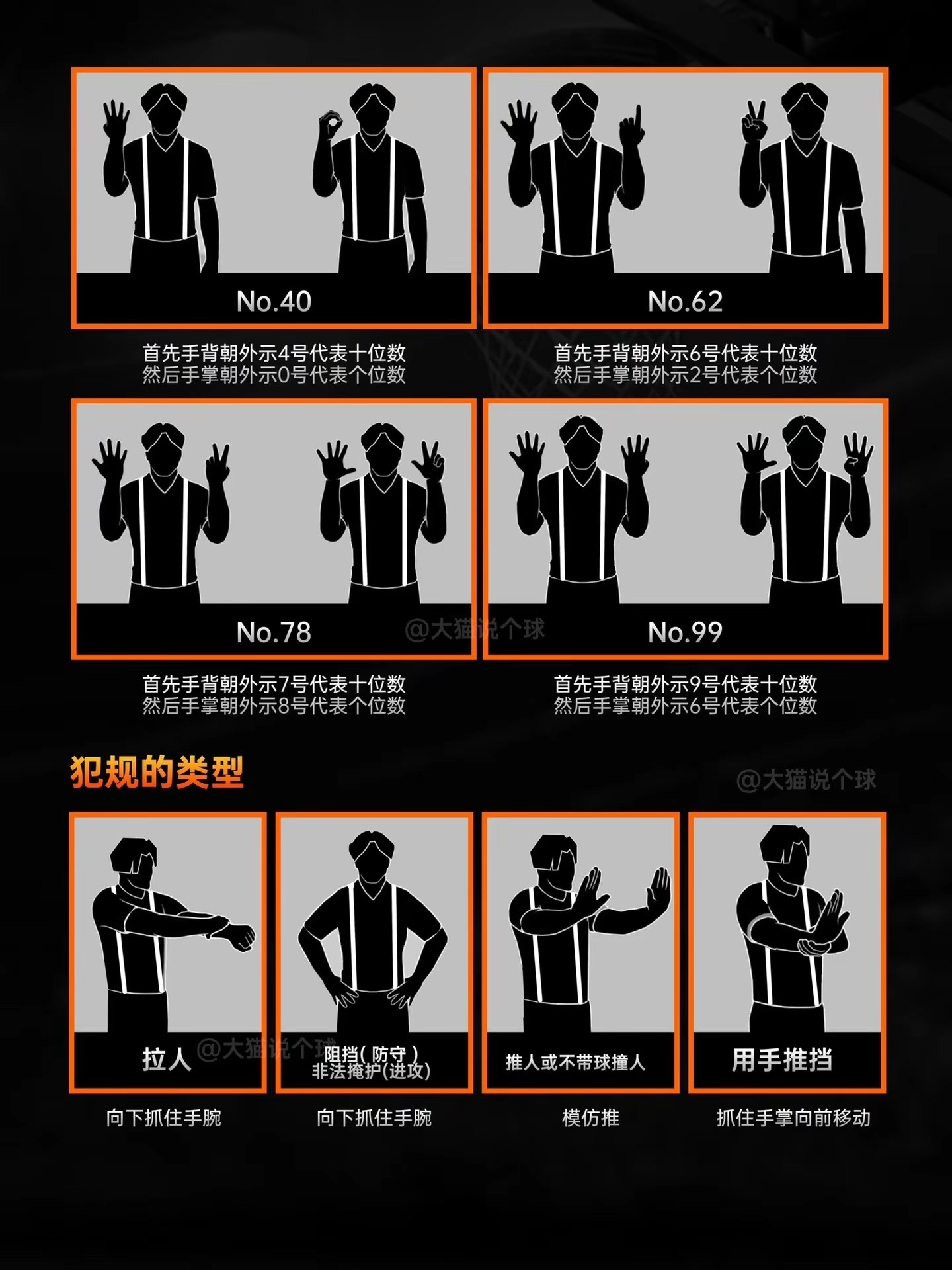 No.40

首先手背朝外示4号代表十位数
然后手掌朝外示0号代表个位数

No.62

首先手背朝外示6号代表十位数
然后手掌朝外示2号代表个位数

No.78

@大猫说个球

首先手背朝外示7号代表十位数
然后手掌朝外示8号代表个位数

No.99

首先手背朝外示9号代表十位数
然后手掌朝外示6号代表个位数

犯规的类型

@大猫说个球

拉人

@大猫说个球

向下抓住手腕

阻挡(防守)
非法掩护(进攻)

向下抓住手腕

推人或不带球撞人

模仿推

用手推挡

抓住手掌向前移动