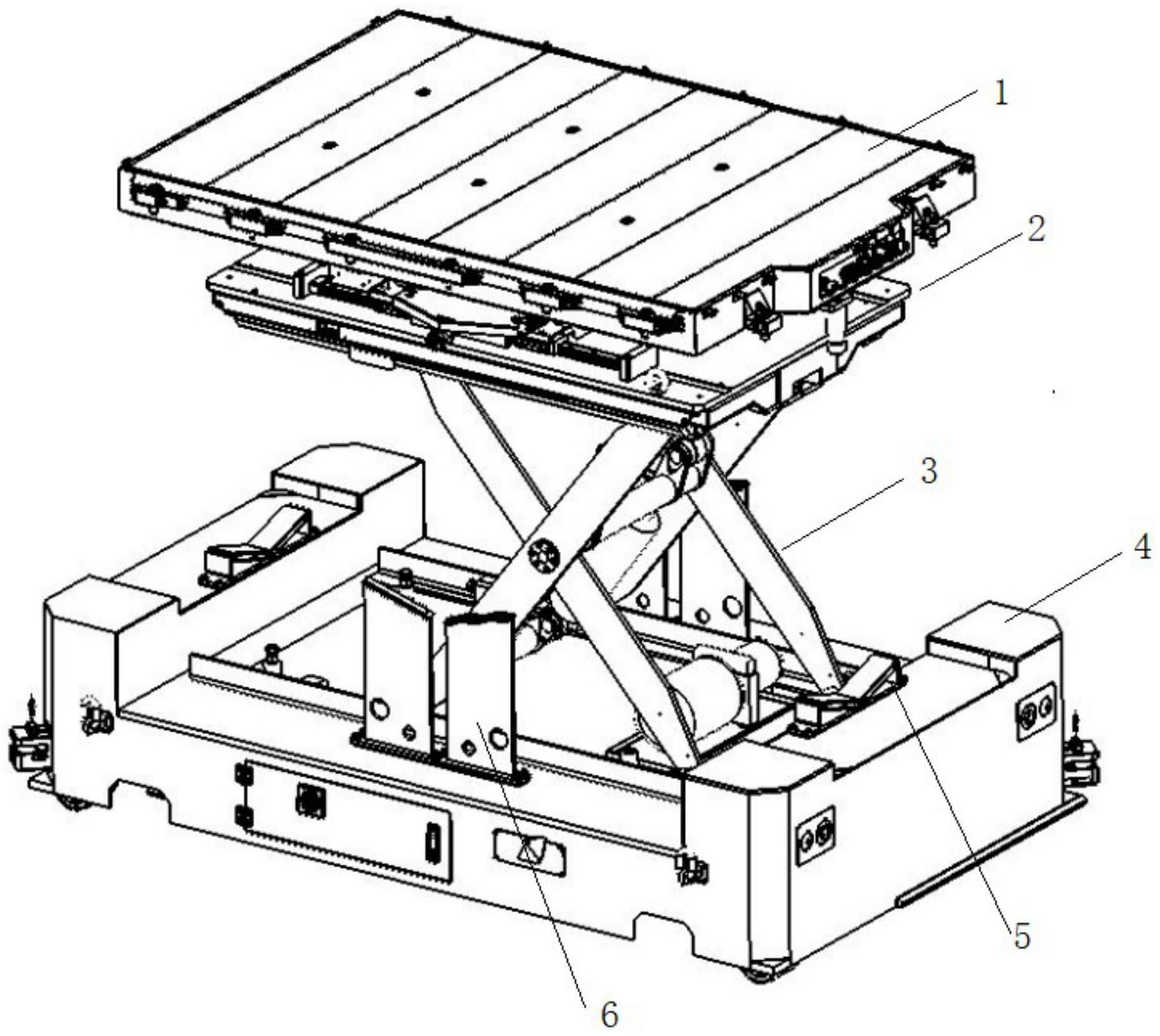 1
2
3
4
5
6