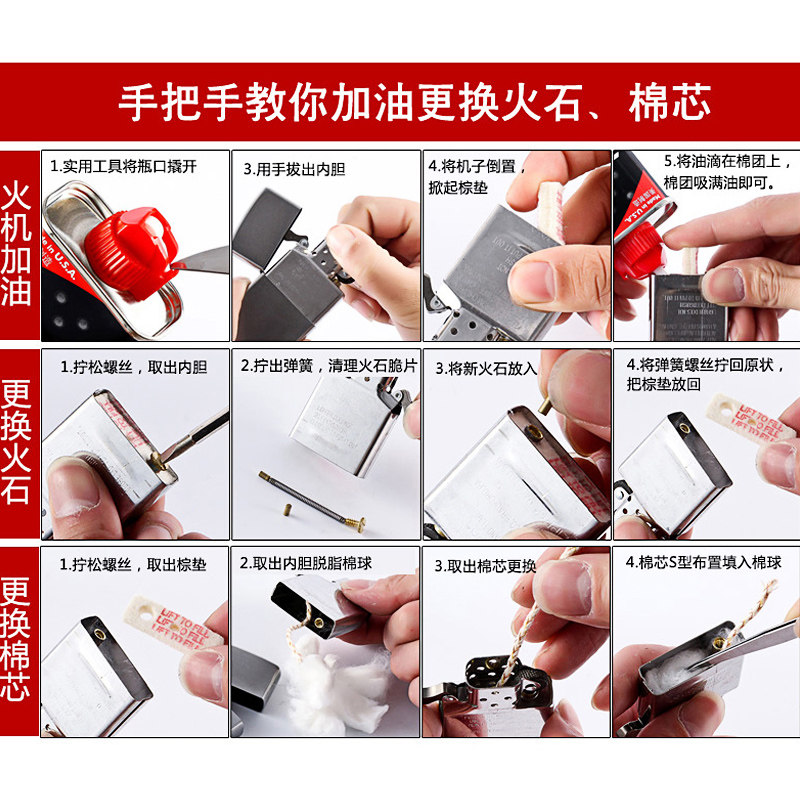 手把手教你加油更换火石、棉芯

火机加油

1.实用工具将瓶口撬开

Made in U.S.A.

3.用手拔出内胆

4.将机子倒置，掀起棕垫

5.将油滴在棉团上，棉团吸满油即可。

更换火石

1.拧松螺丝，取出内胆

2.拧出弹簧，清理火石脆片

3.将新火石放入

4.将弹簧螺丝拧回原状，把棕垫放回

LIFT TO FILL

更换棉芯

1.拧松螺丝，取出棕垫

LIFT TO FILL

2.取出内胆脱脂棉球

3.取出棉芯更换

4.棉芯S型布置填入棉球