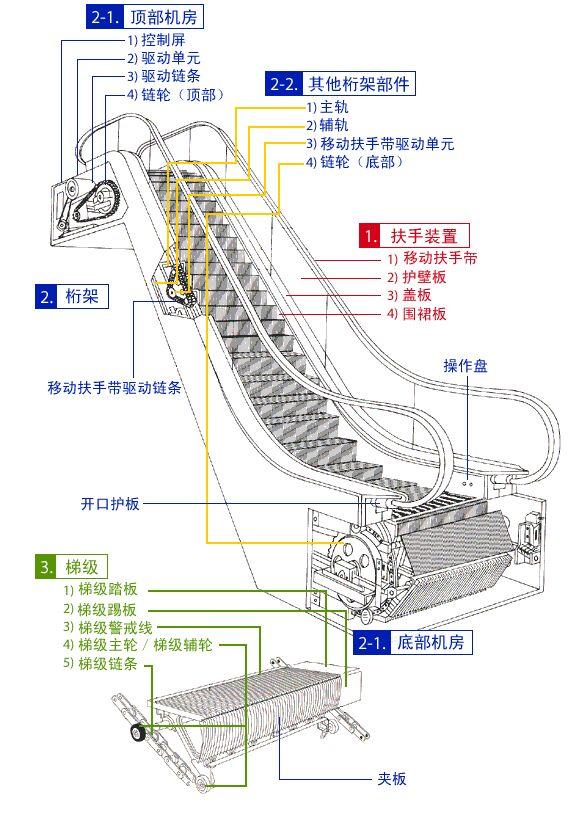 2-1. 顶部机房
1) 控制屏
2) 驱动单元
3) 驱动链条
4) 链轮（顶部）

2-2. 其他桁架部件
1) 主轨
2) 辅轨
3) 移动扶手带驱动单元
4) 链轮（底部）

1. 扶手装置
1) 移动扶手带
2) 护壁板
3) 盖板
4) 围裙板

2. 桁架

移动扶手带驱动链条

操作盘

开口护板

3. 梯级
1) 梯级踏板
2) 梯级踢板
3) 梯级警戒线
4) 梯级主轮 / 梯级辅轮
5) 梯级链条

2-1. 底部机房

夹板