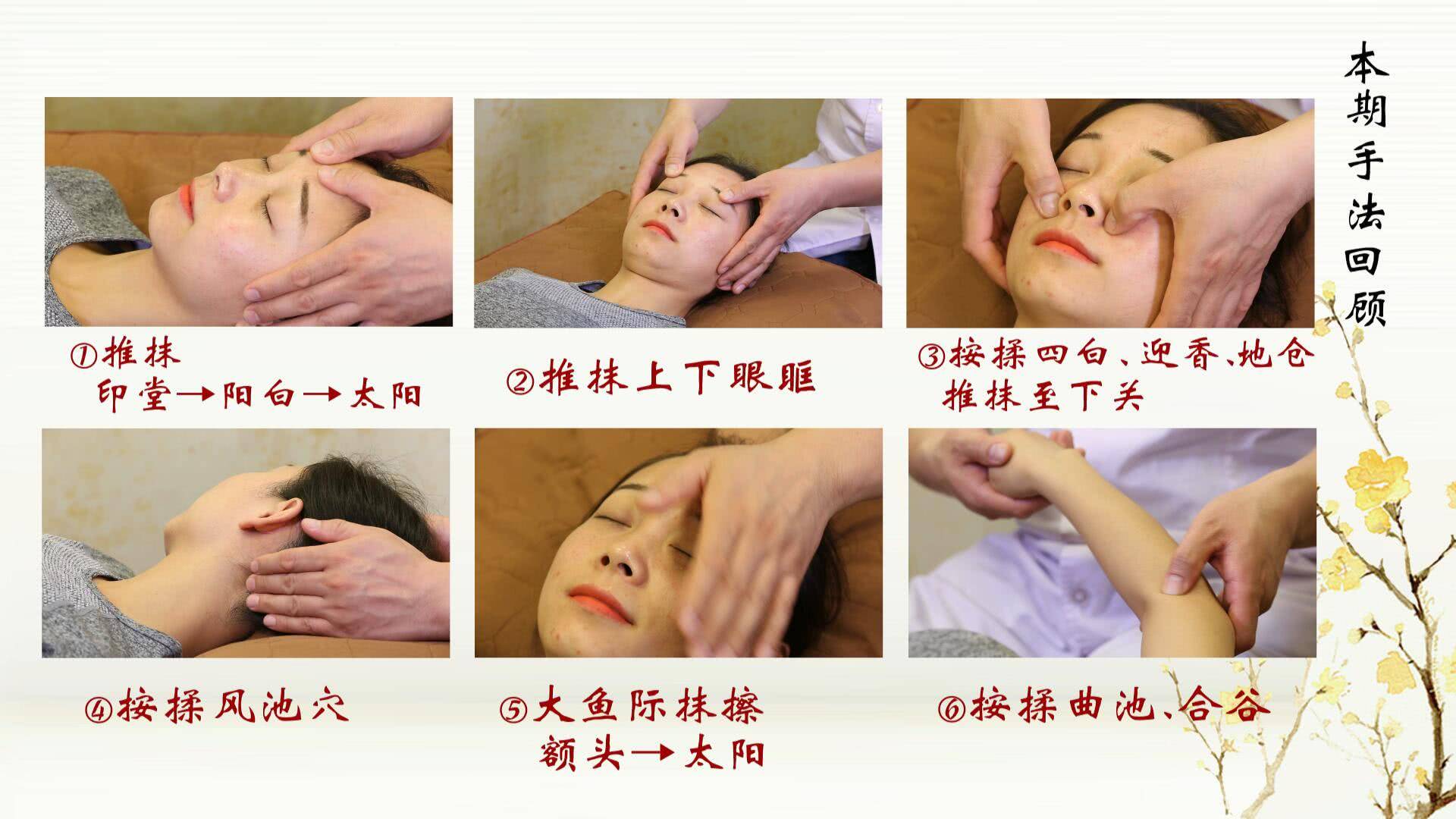 本期手法回顾

①推抹
印堂→阳白→太阳

②推抹上下眼眶

③按揉四白、迎香、地仓
推抹至下关

④按揉风池穴

⑤大鱼际抹擦
额头→太阳

⑥按揉曲池、合谷