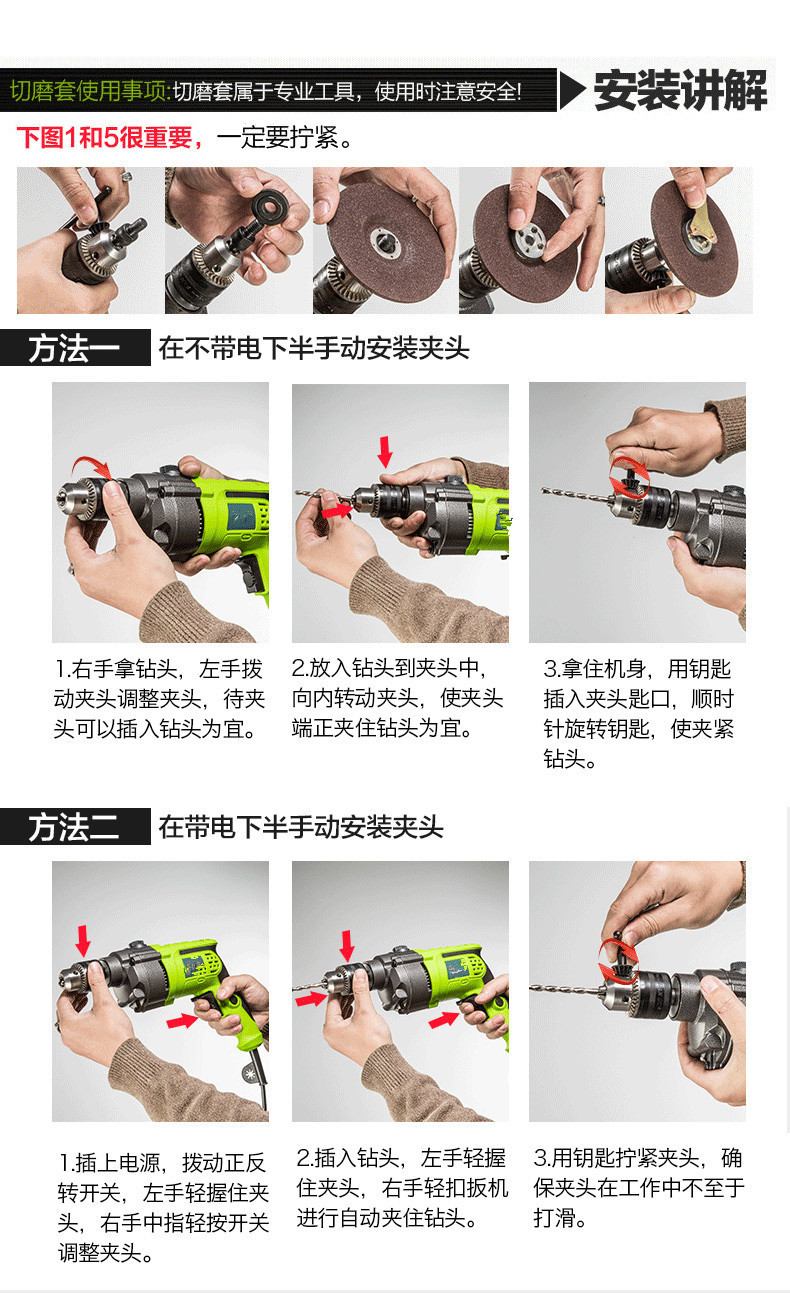 切磨套使用事项:切磨套属于专业工具，使用时注意安全!

安装讲解

下图1和5很重要，一定要拧紧。

方法一 在不带电下半手动安装夹头

1.右手拿钻头，左手拨动夹头调整夹头，待夹头可以插入钻头为宜。

2.放入钻头到夹头中，向内转动夹头，使夹头端正夹住钻头为宜。

3.拿住机身，用钥匙插入夹头匙口，顺时针旋转钥匙，使夹紧钻头。

方法二 在带电下半手动安装夹头

1.插上电源，拨动正反转开关，左手轻握住夹头，右手中指轻按开关调整夹头。

2.插入钻头，左手轻握住夹头，右手轻扣扳机进行自动夹住钻头。

3.用钥匙拧紧夹头，确保夹头在工作中不至于打滑。