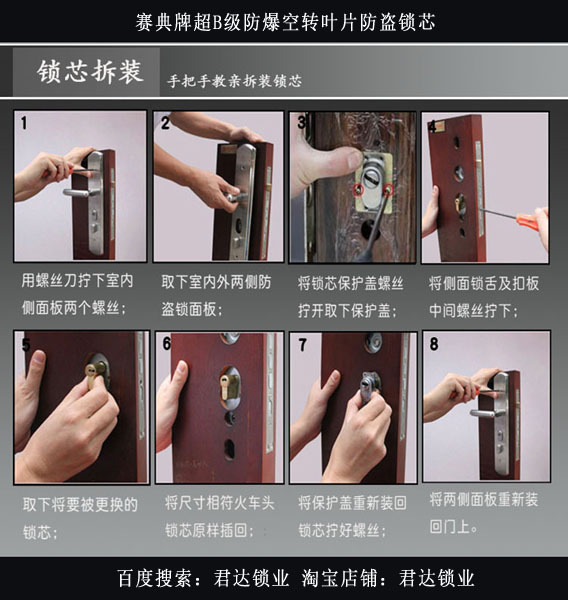 赛典牌超B级防爆空转叶片防盗锁芯

锁芯拆装

手把手教亲拆装锁芯

1

用螺丝刀拧下室内侧面板两个螺丝；

2

取下室内外两侧防盗锁面板；

3

将锁芯保护盖螺丝拧开取下保护盖；

4

将侧面锁舌及扣板中间螺丝拧下；

5

取下将要被更换的锁芯；

6

将尺寸相符火车头锁芯原样插回；

7

将保护盖重新装回锁芯拧好螺丝；

8

将两侧面板重新装回门上。

百度搜索：君达锁业 淘宝店铺：君达锁业