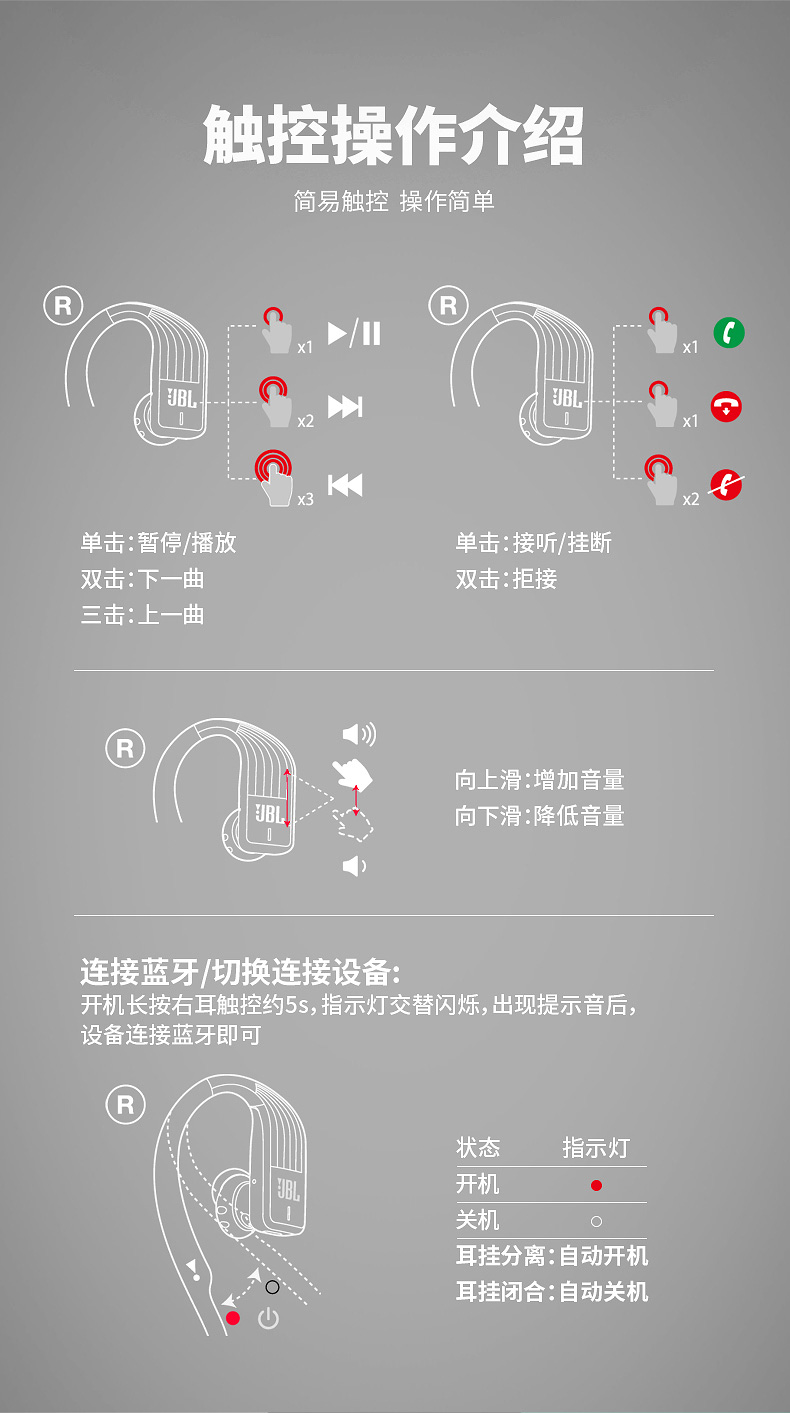 触控操作介绍

简易触控 操作简单

R

JBL

x1

x2

x3

单击:暂停/播放
双击:下一曲
三击:上一曲

R

JBL

x1

x1

x2

单击:接听/挂断
双击:拒接

R

JBL

向上滑:增加音量
向下滑:降低音量

连接蓝牙/切换连接设备:
开机长按右耳触控约5s,指示灯交替闪烁,出现提示音后,设备连接蓝牙即可

R

JBL

| 状态 | 指示灯 |
|---|---|
| 开机 | ● |
| 关机 | ○ |

耳挂分离:自动开机
耳挂闭合:自动关机