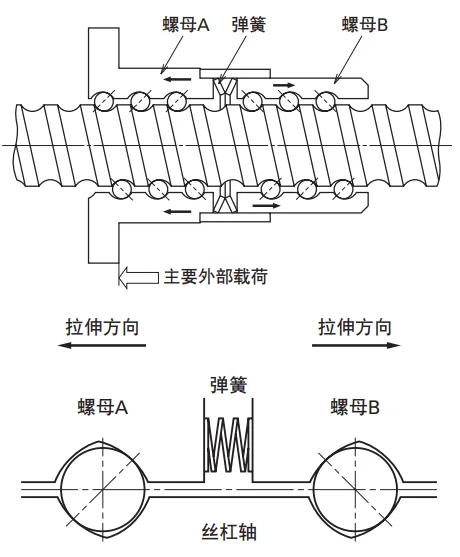 螺母A
弹簧
螺母B
主要外部载荷

拉伸方向
拉伸方向

弹簧
螺母A
螺母B
丝杠轴