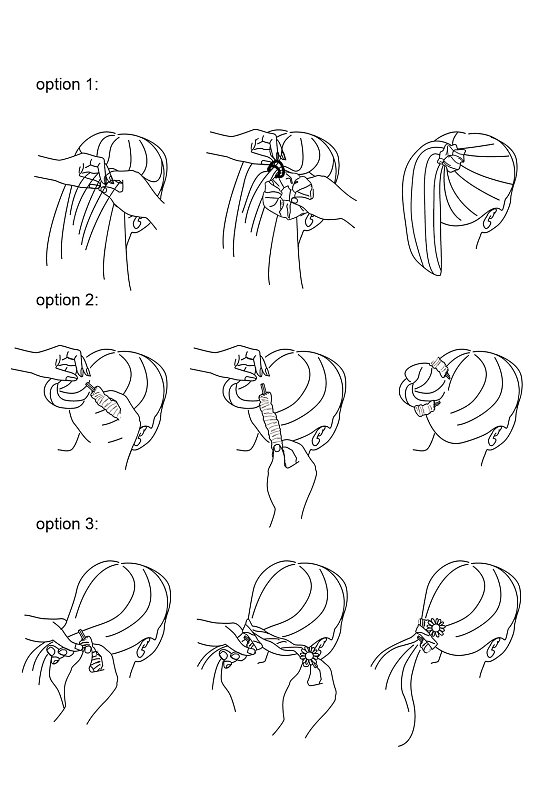 option 1:

option 2:

option 3: