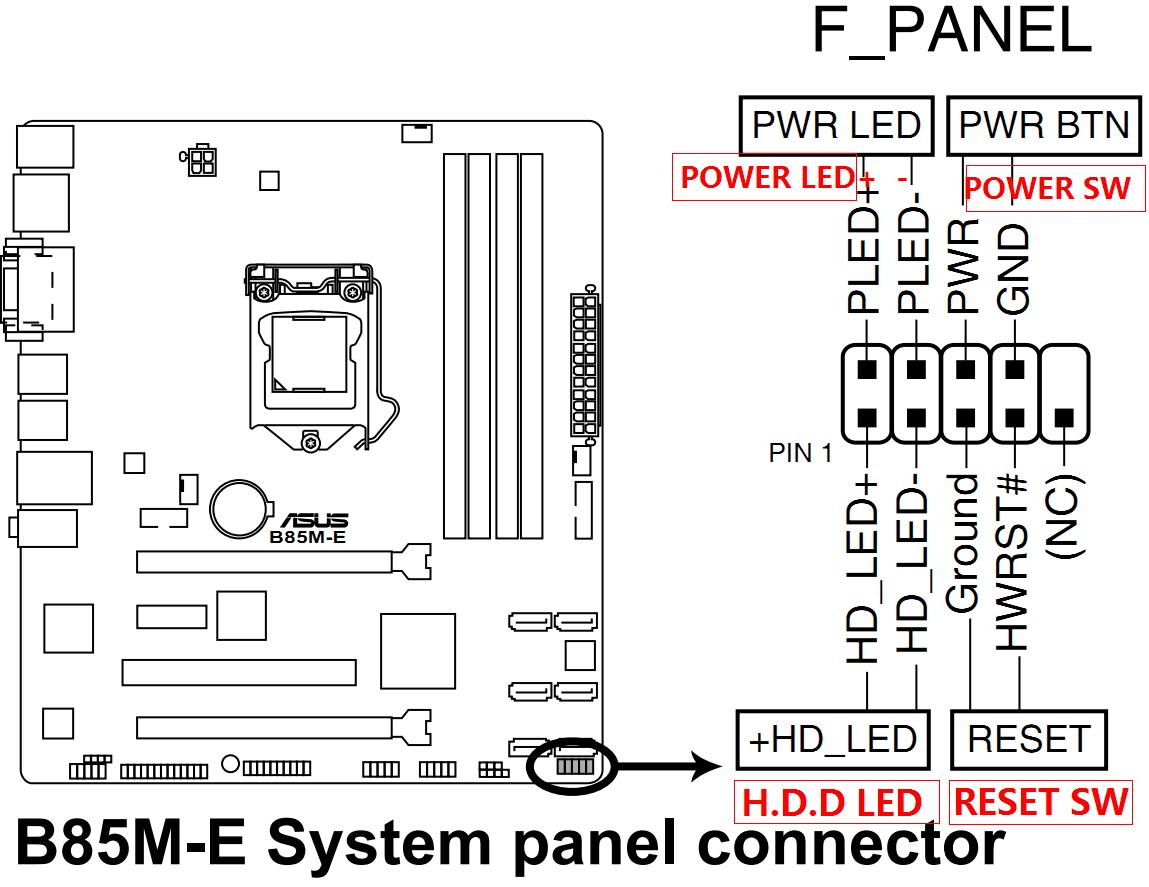 F_PANEL

PWR LED

PWR BTN

POWER LED+ -

POWER SW

PLED+ PLED- PWR GND

PIN 1

HD_LED+ HD_LED- Ground HWRST# (NC)

+HD_LED

RESET

H.D.D LED

RESET SW

ASUS
B85M-E

B85M-E System panel connector