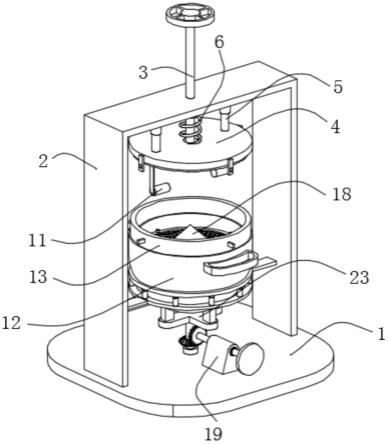 6
3
5
4
2
18
11
13
23
12
1
19