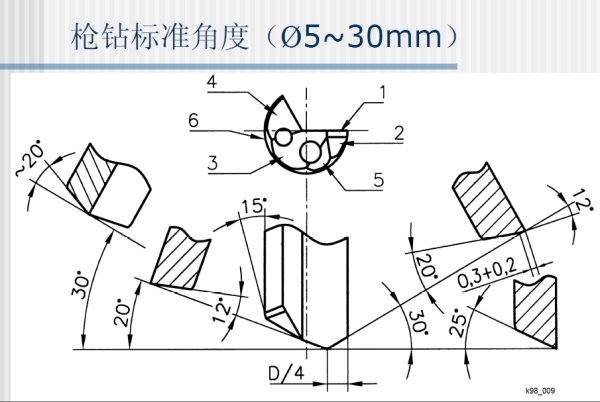 枪钻标准角度（Ø5~30mm）

4
1
6
2
3
5
~20°
15°
12°
30°
20°
12°
20°
0,3+0,2
30°
25°
D/4
k98_009