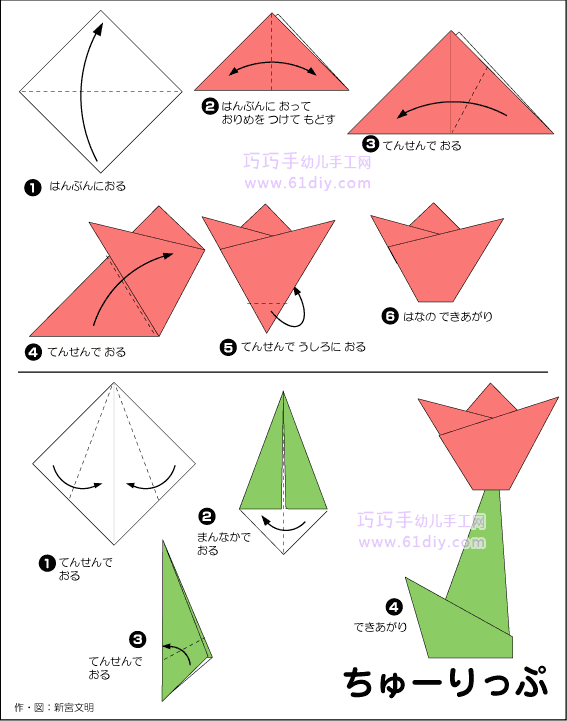 ❶ はんぶんにおる

❷ はんぶんに おって おりめを つけて もどす

❸ てんせんで おる

巧巧手幼儿手工网
www.61diy.com

❹ てんせんで おる

❺ てんせんで うしろに おる

❻ はなの できあがり

❶ てんせんで おる

❷ まんなかで おる

❸ てんせんで おる

巧巧手幼儿手工网
www.61diy.com

❹ できあがり

ちゅーりっぷ

作・図：新宮文明