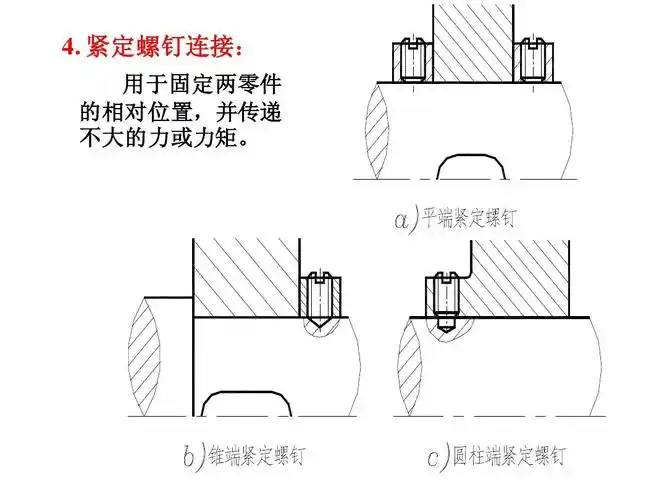 4. 紧定螺钉连接：

用于固定两零件的相对位置，并传递不大的力或力矩。

a) 平端紧定螺钉

b) 锥端紧定螺钉

c) 圆柱端紧定螺钉