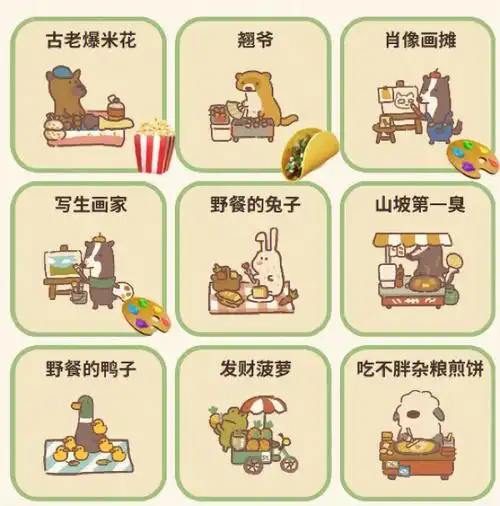 古老爆米花

翘爷

肖像画摊

写生画家

野餐的兔子

山坡第一臭

野餐的鸭子

发财菠萝

吃不胖杂粮煎饼