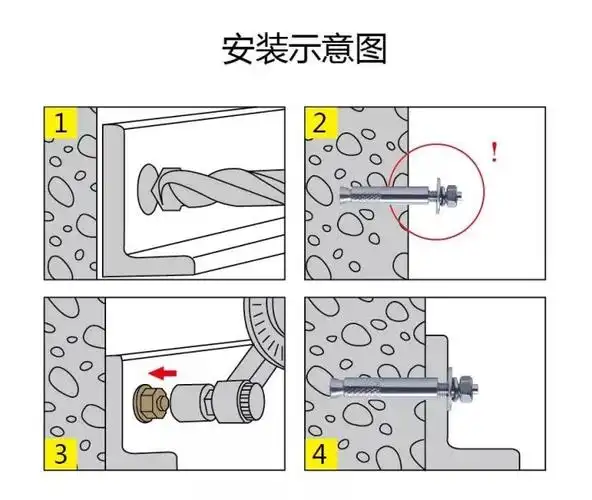 安装示意图

1

2

!

3

4