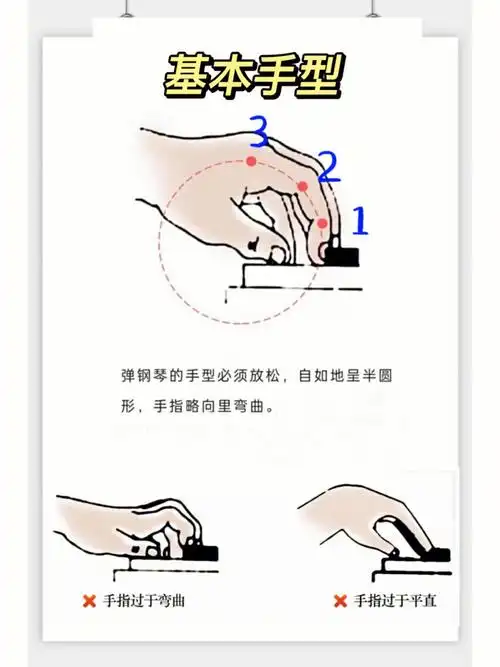 基本手型

3
2
1

弹钢琴的手型必须放松，自如地呈半圆形，手指略向里弯曲。

✖ 手指过于弯曲

✖ 手指过于平直