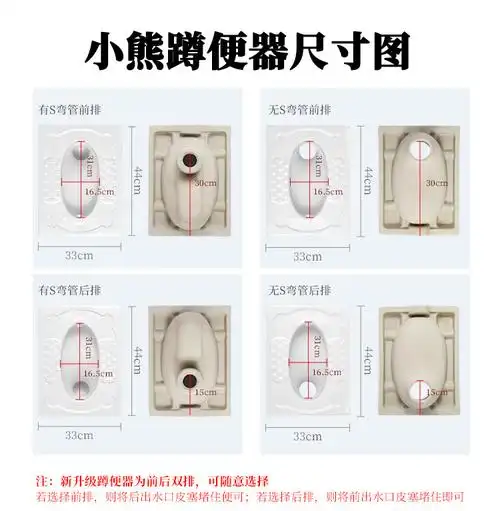 小熊蹲便器尺寸图

有S弯管前排

31cm
16.5cm
44cm
30cm
33cm

无S弯管前排

31cm
16.5cm
44cm
30cm
33cm

有S弯管后排

31cm
16.5cm
44cm
15cm
33cm

无S弯管后排

31cm
16.5cm
44cm
15cm
33cm

注：新升级蹲便器为前后双排，可随意选择
若选择前排，则将后出水口皮塞堵住便可；若选择后排，则将前出水口皮塞堵住即可