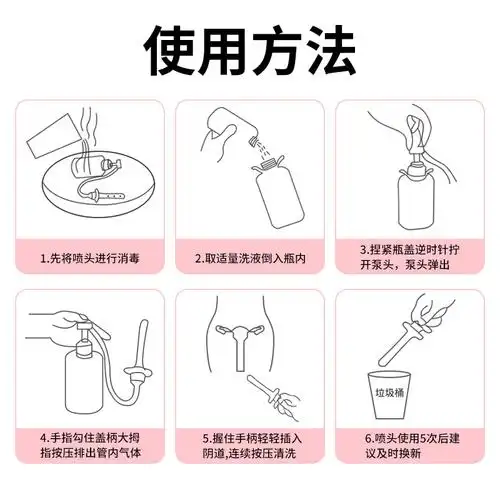 使用方法

1.先将喷头进行消毒

2.取适量洗液倒入瓶内

3.捏紧瓶盖逆时针拧开泵头，泵头弹出

4.手指勾住盖柄大拇指按压排出管内气体

5.握住手柄轻轻插入阴道,连续按压清洗

垃圾桶

6.喷头使用5次后建议及时换新