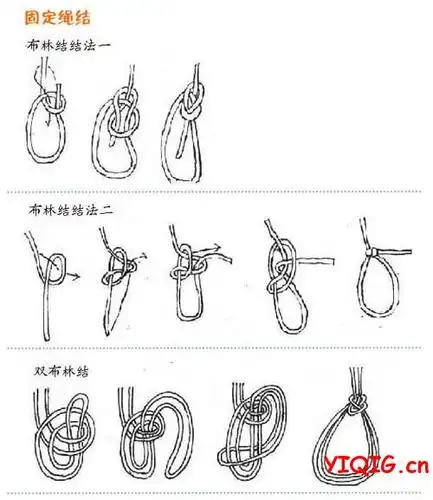 固定绳结

布林结结法一

布林结结法二

双布林结

YIQIG.cn