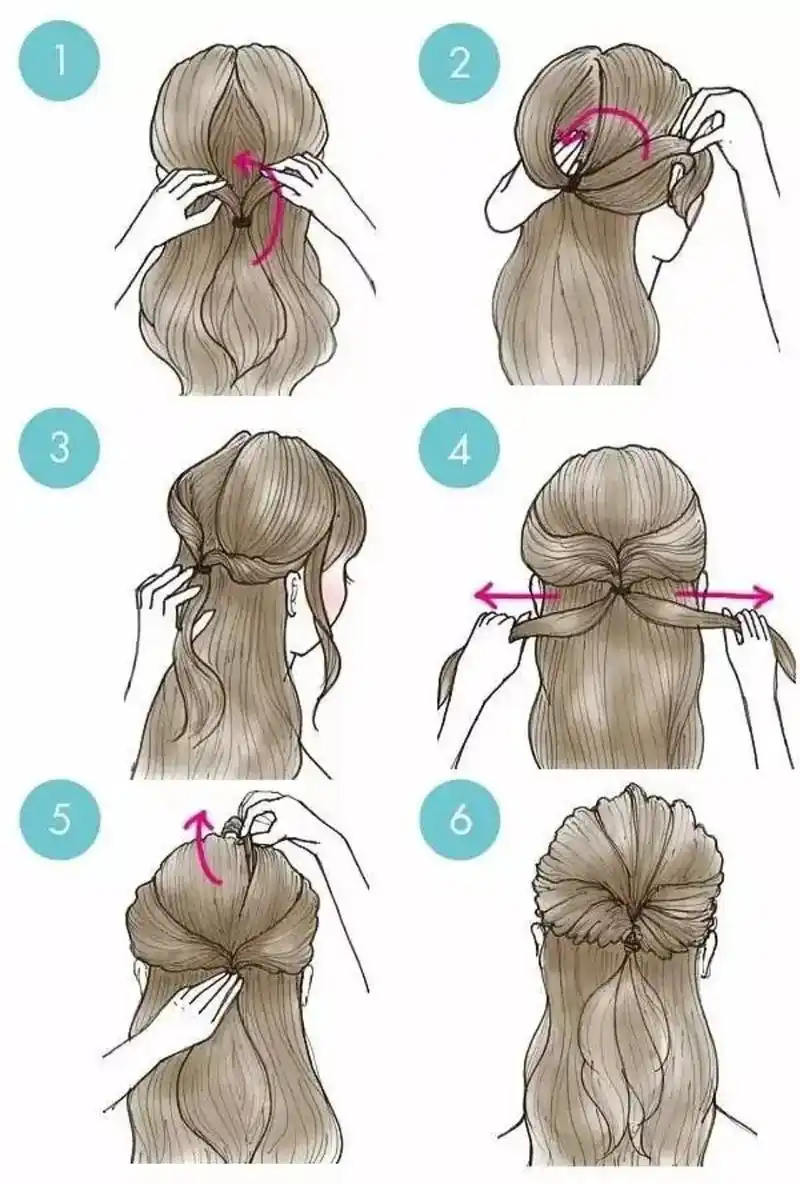 1

2

3

4

5

6