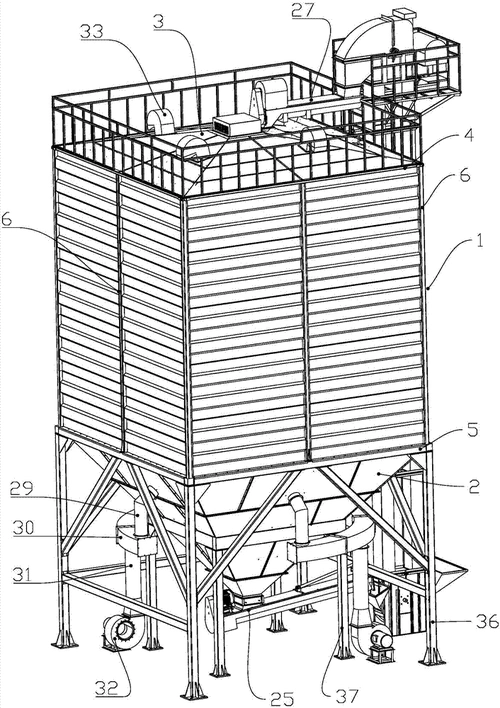 33
3
27
4
6
6
1
5
2
29
30
31
36
32
25
37