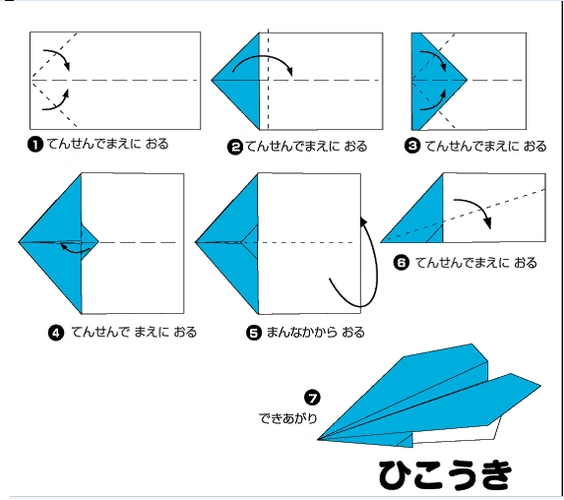 ❶ てんせんでまえに おる

❷ てんせんでまえに おる

❸ てんせんでまえに おる

❹ てんせんで まえに おる

❺ まんなかから おる

❻ てんせんでまえに おる

❼ できあがり

ひこうき