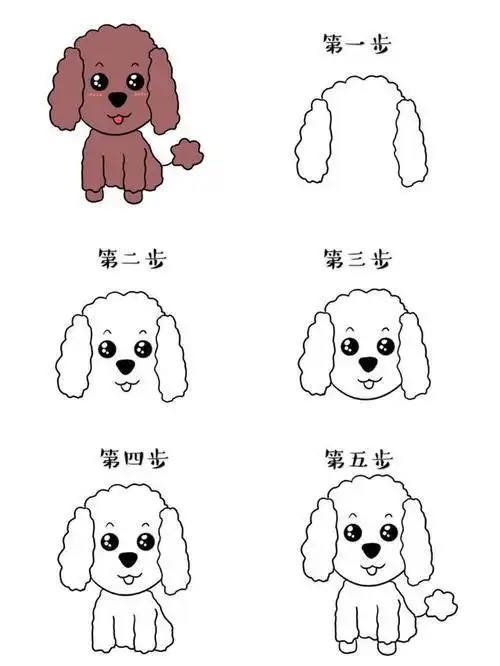 第一步

第二步

第三步

第四步

第五步