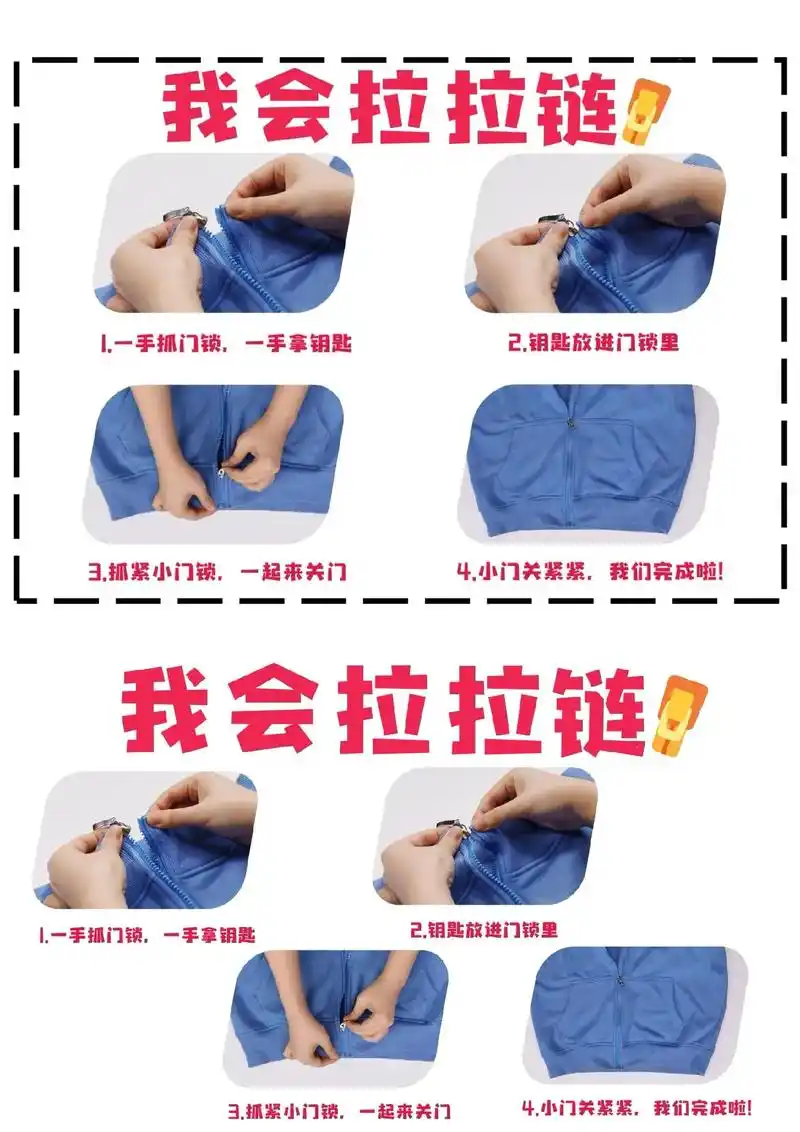 我会拉拉链

1.一手抓门锁，一手拿钥匙

2.钥匙放进门锁里

3.抓紧小门锁，一起来关门

4.小门关紧紧，我们完成啦!

我会拉拉链

1.一手抓门锁，一手拿钥匙

2.钥匙放进门锁里

3.抓紧小门锁，一起来关门

4.小门关紧紧，我们完成啦!