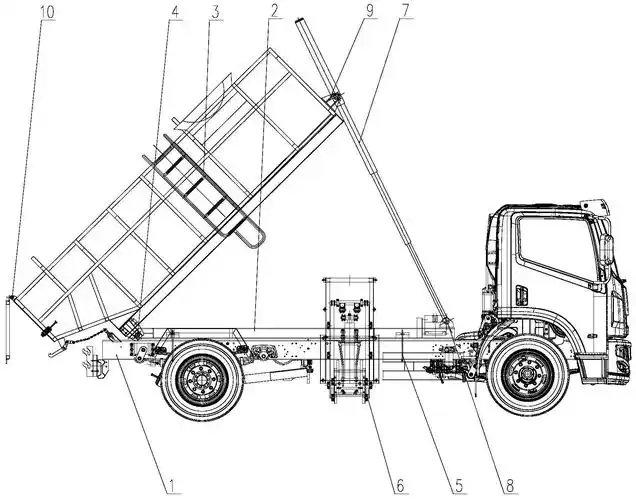 10
4
3
2
9
7
1
6
5
8