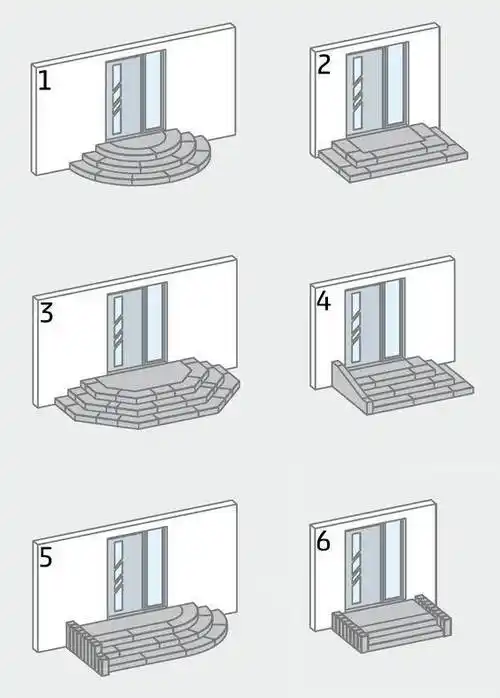 1
2
3
4
5
6