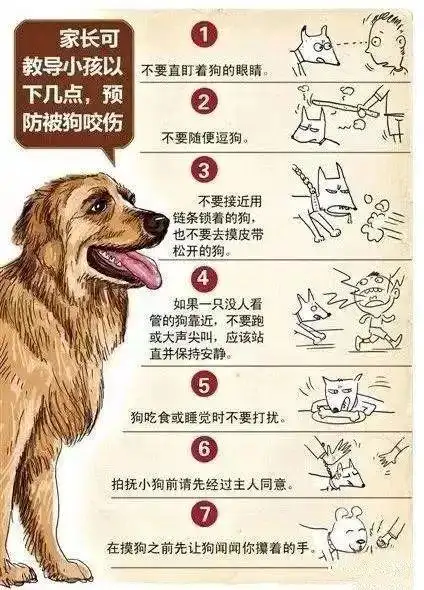 家长可教导小孩以下几点，预防被狗咬伤

1
不要直盯着狗的眼睛。

2
不要随便逗狗。

3
不要接近用链条锁着的狗，也不要去摸皮带松开的狗。

4
如果一只没人看管的狗靠近，不要跑或大声尖叫，应该站直并保持安静。

5
狗吃食或睡觉时不要打扰。

6
拍抚小狗前请先经过主人同意。

7
在摸狗之前先让狗闻闻你攥着的手。