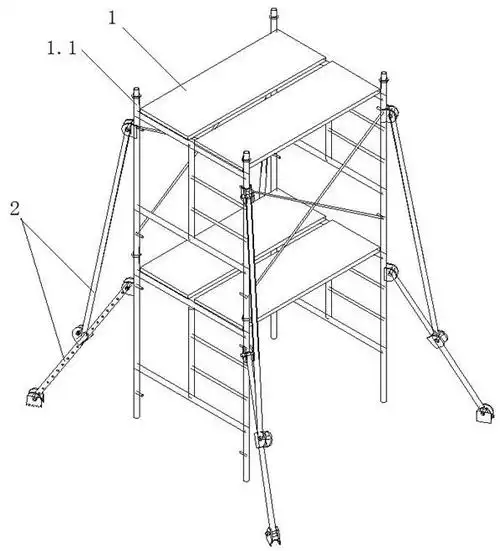 1
1. 1
2