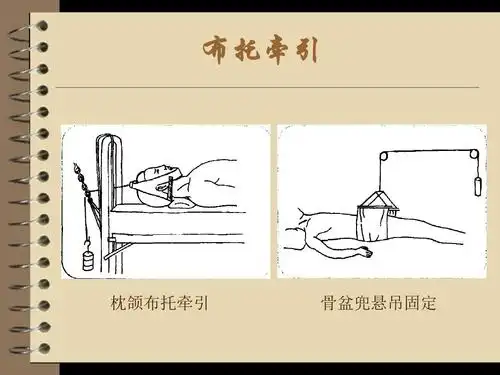 布托牵引

枕颌布托牵引

骨盆兜悬吊固定