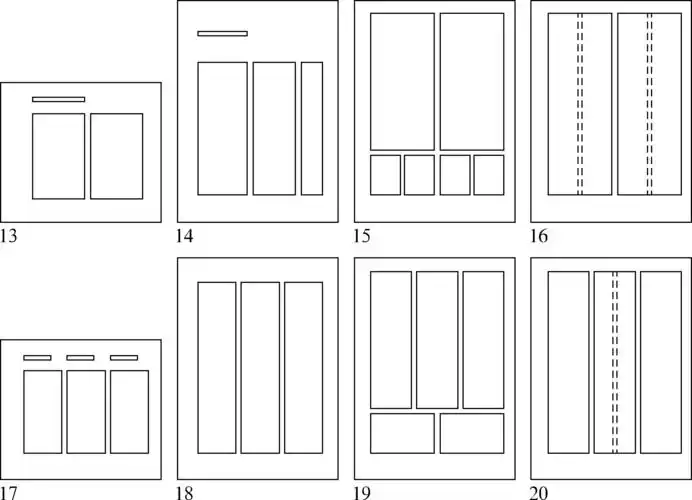 13

14

15

16

17

18

19

20