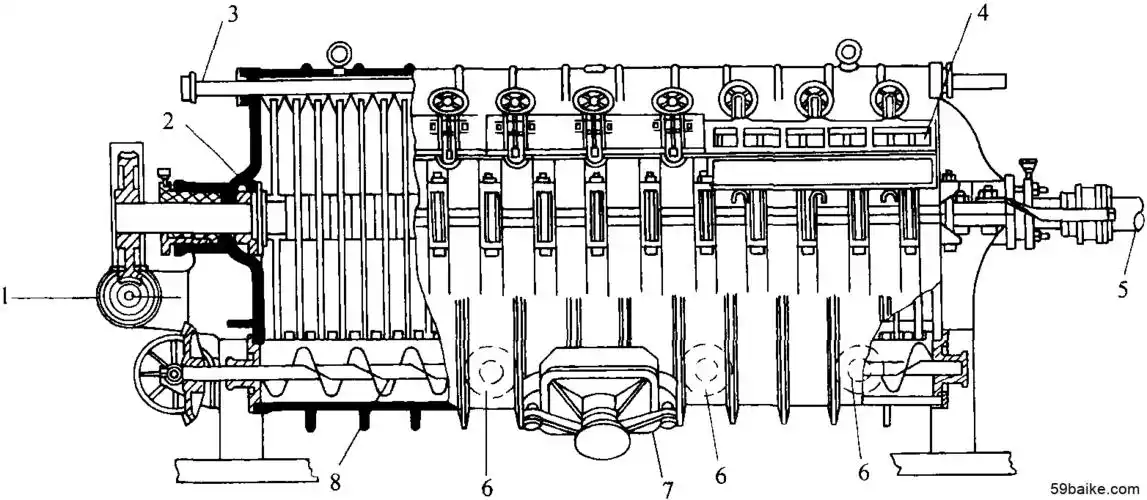 3
4
2
1
5
8
6
7
6
6
59baike.com