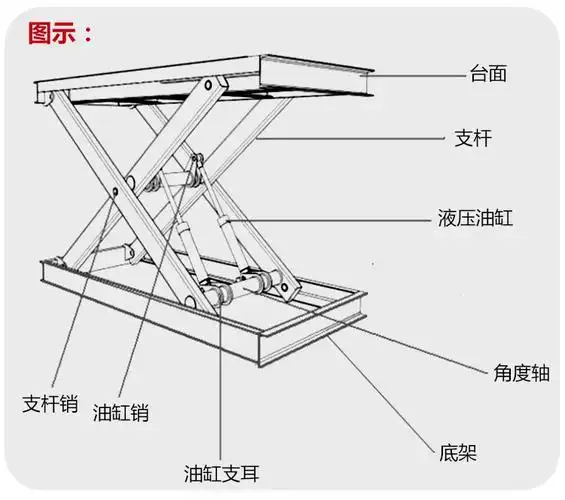 图示：

台面

支杆

液压油缸

角度轴

支杆销

油缸销

底架

油缸支耳