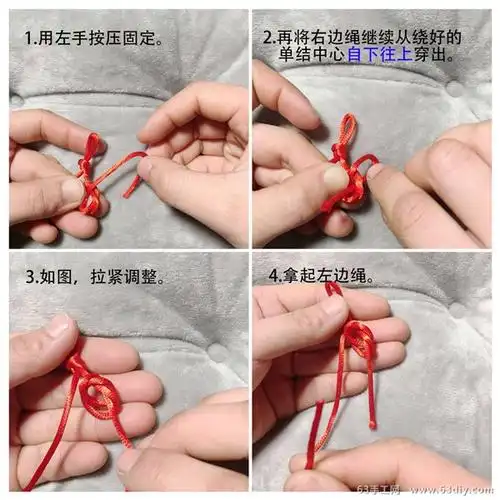 1.用左手按压固定。

2.再将右边绳继续从绕好的单结中心自下往上穿出。

3.如图，拉紧调整。

4.拿起左边绳。

63手工网 www.63diy.com