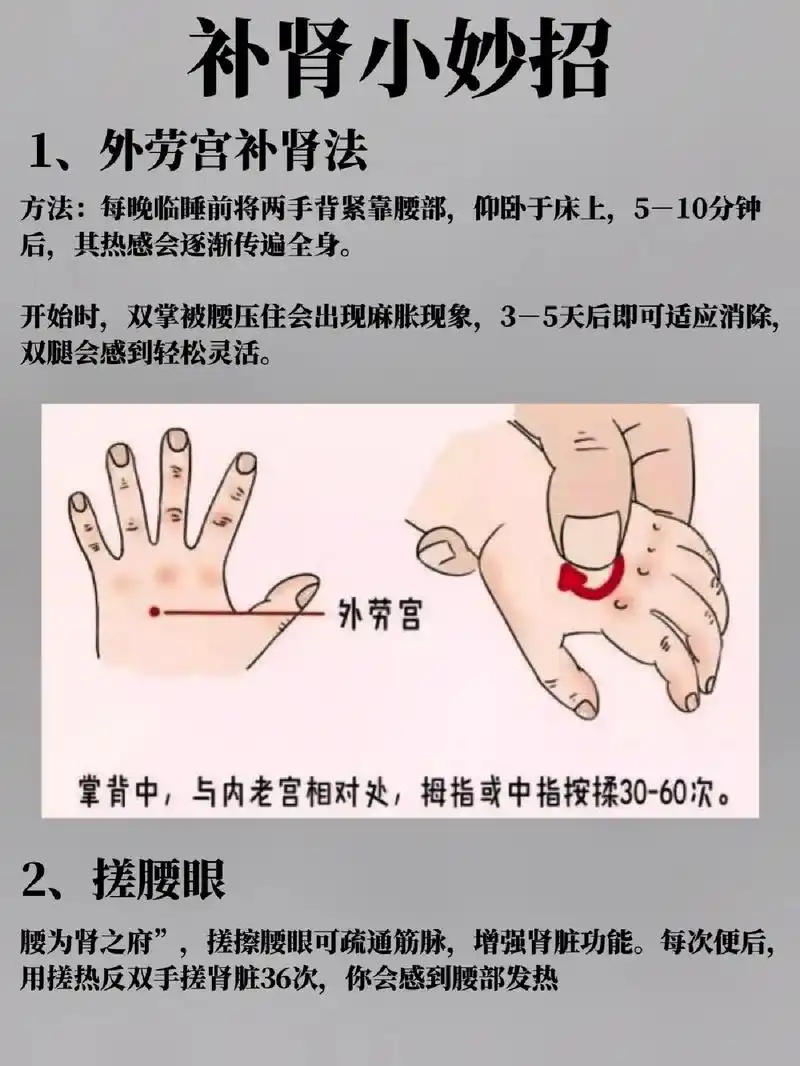 补肾小妙招

1、外劳宫补肾法

方法：每晚临睡前将两手背紧靠腰部，仰卧于床上，5－10分钟后，其热感会逐渐传遍全身。

开始时，双掌被腰压住会出现麻胀现象，3－5天后即可适应消除，双腿会感到轻松灵活。

外劳宫

掌背中，与内老宫相对处，拇指或中指按揉30-60次。

2、搓腰眼

腰为肾之府”，搓擦腰眼可疏通筋脉，增强肾脏功能。每次便后，用搓热反双手搓肾脏36次，你会感到腰部发热