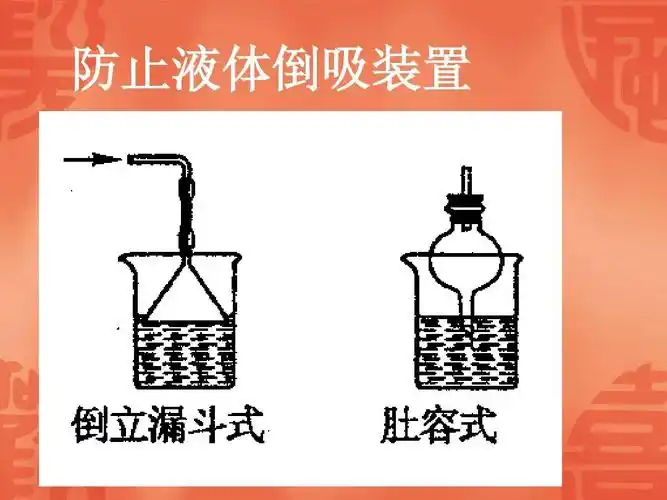 防止液体倒吸装置

倒立漏斗式

肚容式