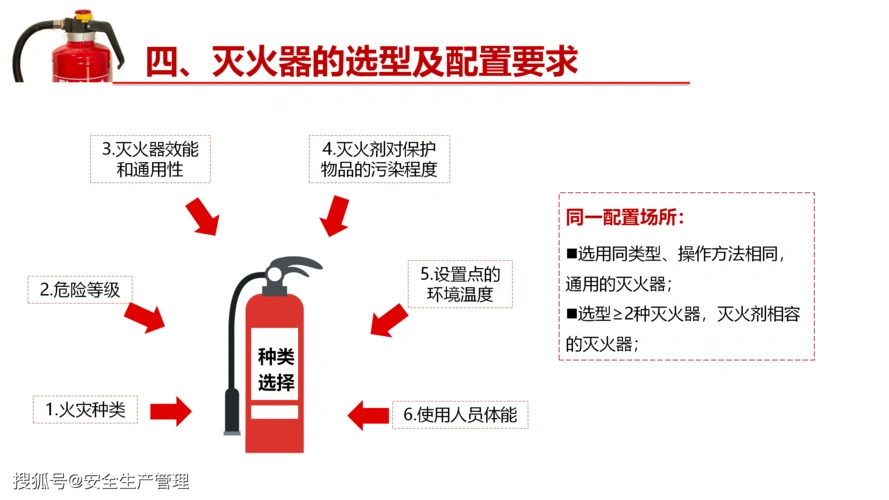 四、灭火器的选型及配置要求

3.灭火器效能和通用性

4.灭火剂对保护物品的污染程度

2.危险等级

5.设置点的环境温度

种类选择

1.火灾种类

6.使用人员体能

同一配置场所：

■选用同类型、操作方法相同，通用的灭火器；

■选型≥2种灭火器，灭火剂相容的灭火器；

搜狐号@安全生产管理