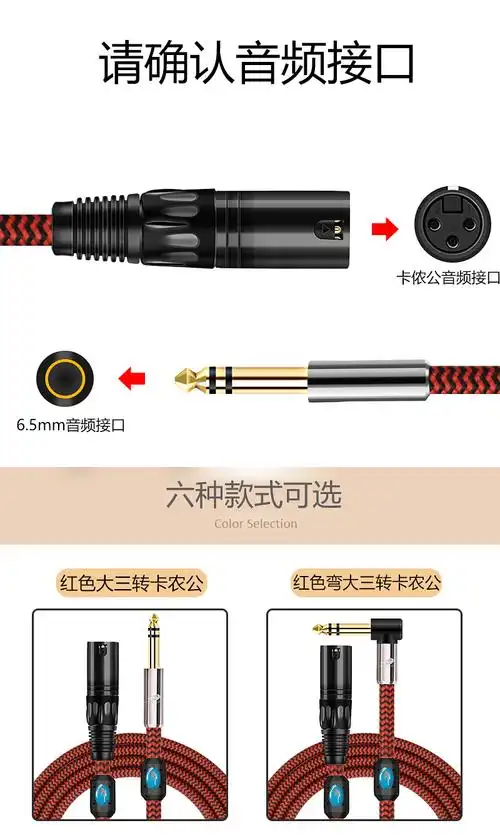 请确认音频接口

卡侬公音频接口

6.5mm音频接口

六种款式可选

Color Selection

红色大三转卡农公

红色弯大三转卡农公