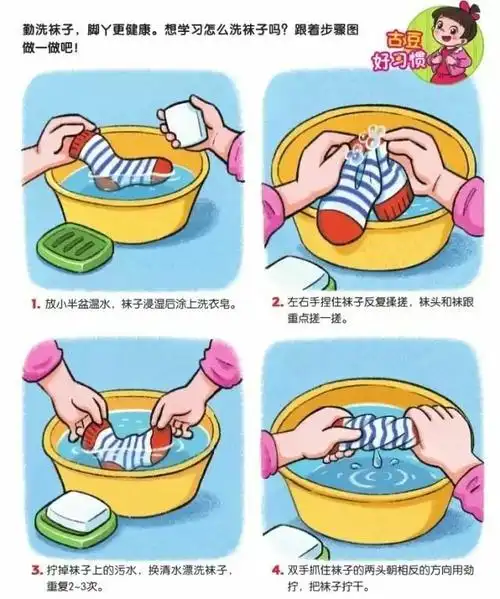 勤洗袜子，脚丫更健康。想学习怎么洗袜子吗？跟着步骤图做一做吧！

古豆好习惯

1. 放小半盆温水，袜子浸湿后涂上洗衣皂。

2. 左右手捏住袜子反复揉搓，袜头和袜跟重点搓一搓。

3. 拧掉袜子上的污水，换清水漂洗袜子，重复2~3次。

4. 双手抓住袜子的两头朝相反的方向用劲拧，把袜子拧干。