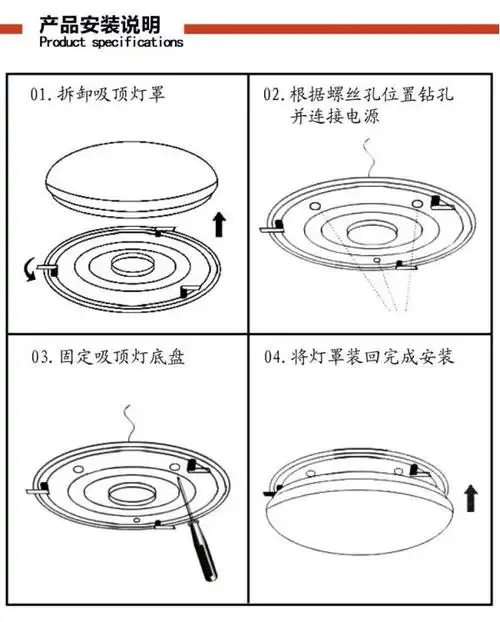 产品安装说明
Product specifications

01. 拆卸吸顶灯罩

02. 根据螺丝孔位置钻孔并连接电源

03. 固定吸顶灯底盘

04. 将灯罩装回完成安装